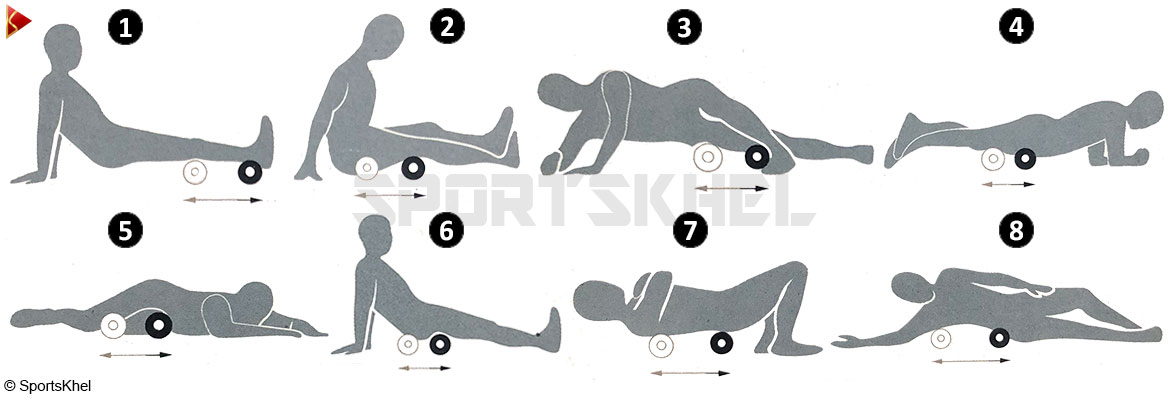 1
2
3
4
SPORTSKHEL
5
6
7
8
© SportsKhel